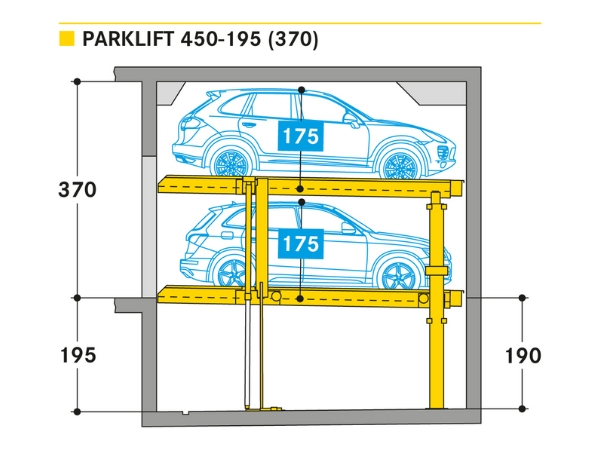 PARKLIFT 450-195 (370)

370

175

175

195

190